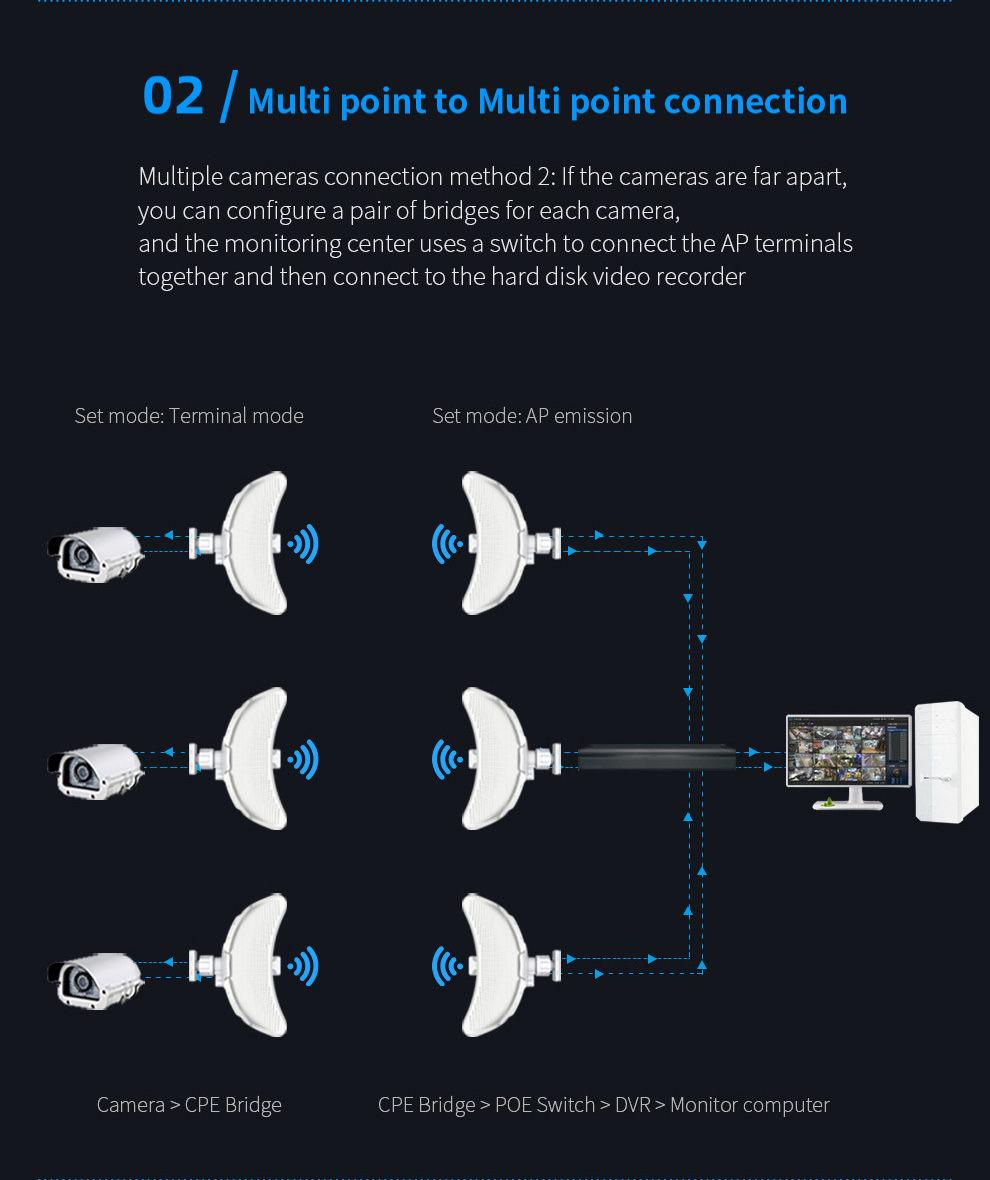 02 / Multi point to Multi point connection

Multiple cameras connection method 2: If the cameras are far apart, you can configure a pair of bridges for each camera, and the monitoring center uses a switch to connect the AP terminals together and then connect to the hard disk video recorder

Set mode: Terminal mode

Set mode: AP emission

Camera > CPE Bridge

CPE Bridge > POE Switch > DVR > Monitor computer