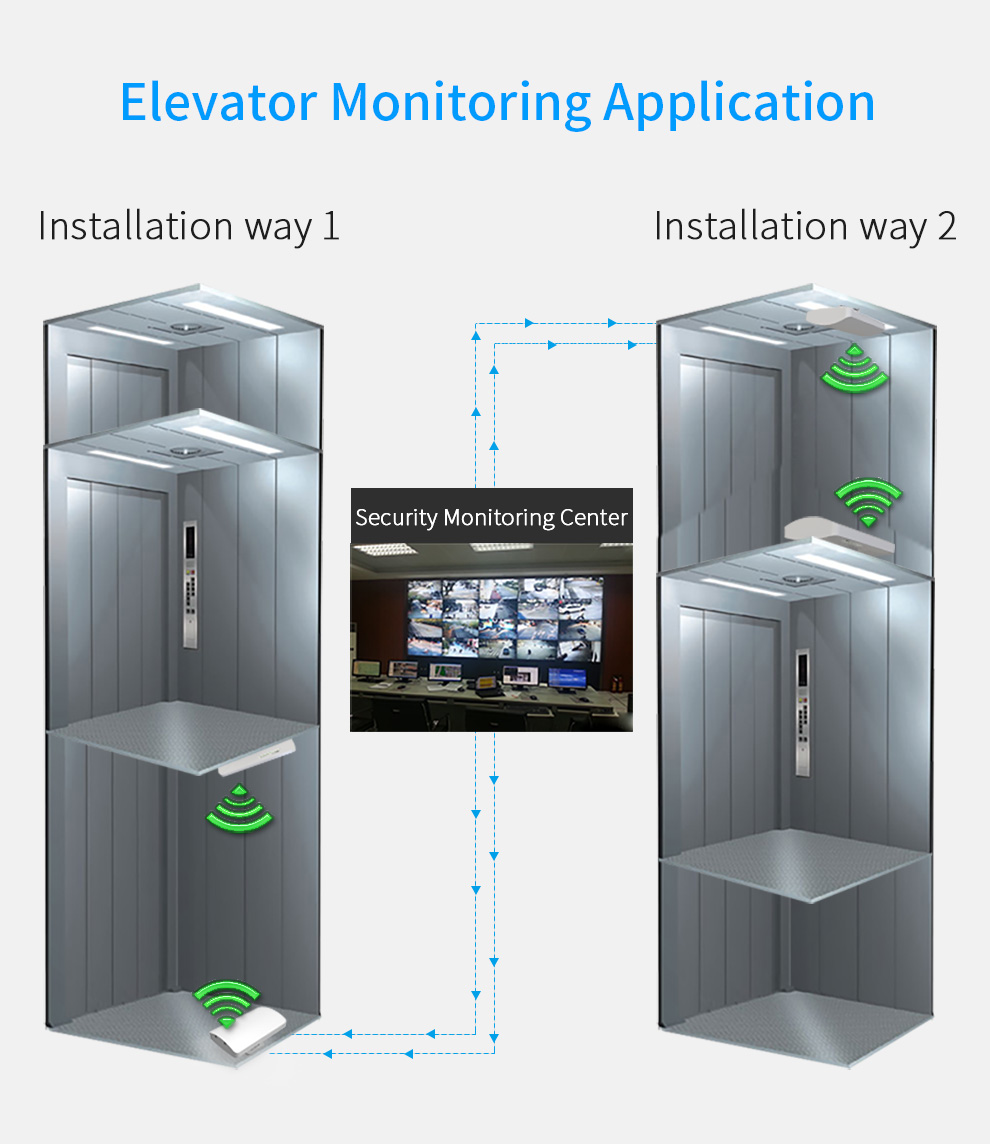 Elevator Monitoring Application

Installation way 1

Installation way 2

Security Monitoring Center