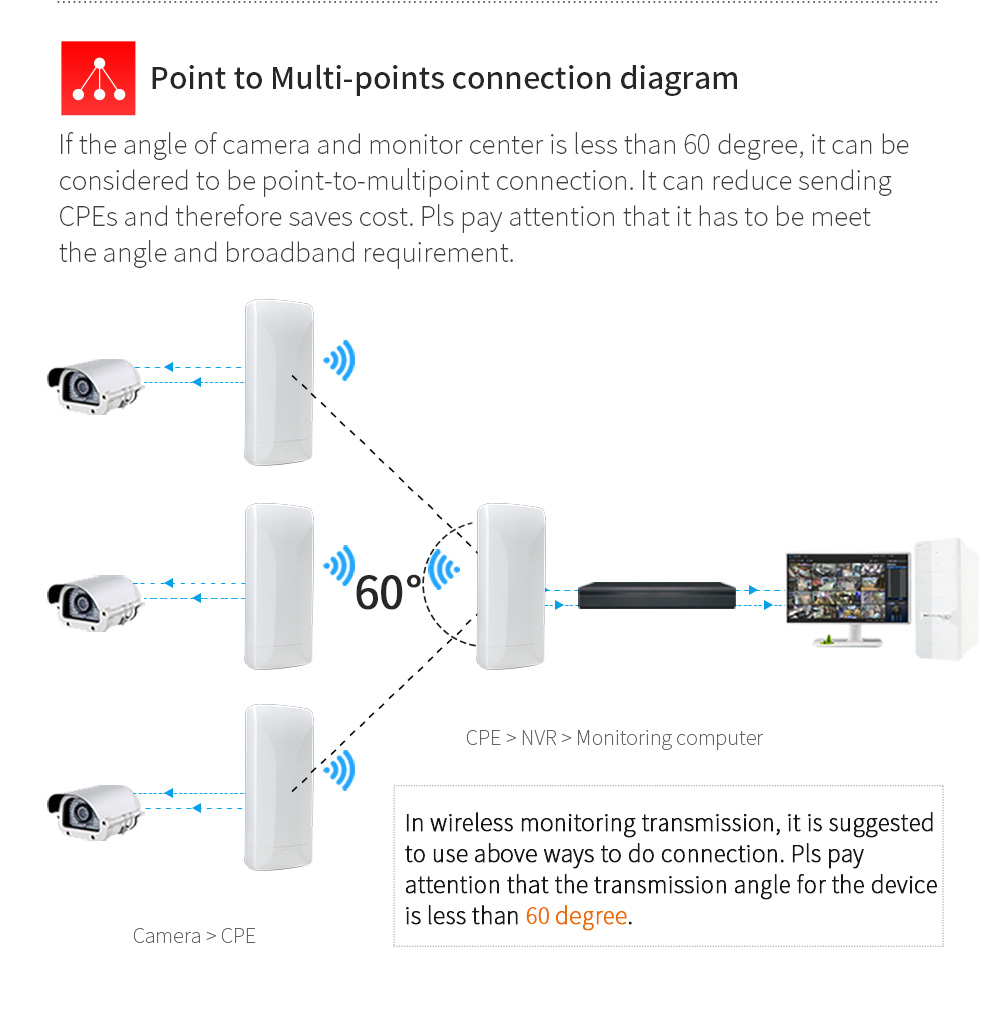 Point to Multi-points connection diagram

If the angle of camera and monitor center is less than 60 degree, it can be considered to be point-to-multipoint connection. It can reduce sending CPEs and therefore saves cost. Pls pay attention that it has to be meet the angle and broadband requirement.

60°

CPE > NVR > Monitoring computer

In wireless monitoring transmission, it is suggested to use above ways to do connection. Pls pay attention that the transmission angle for the device is less than 60 degree.

Camera > CPE