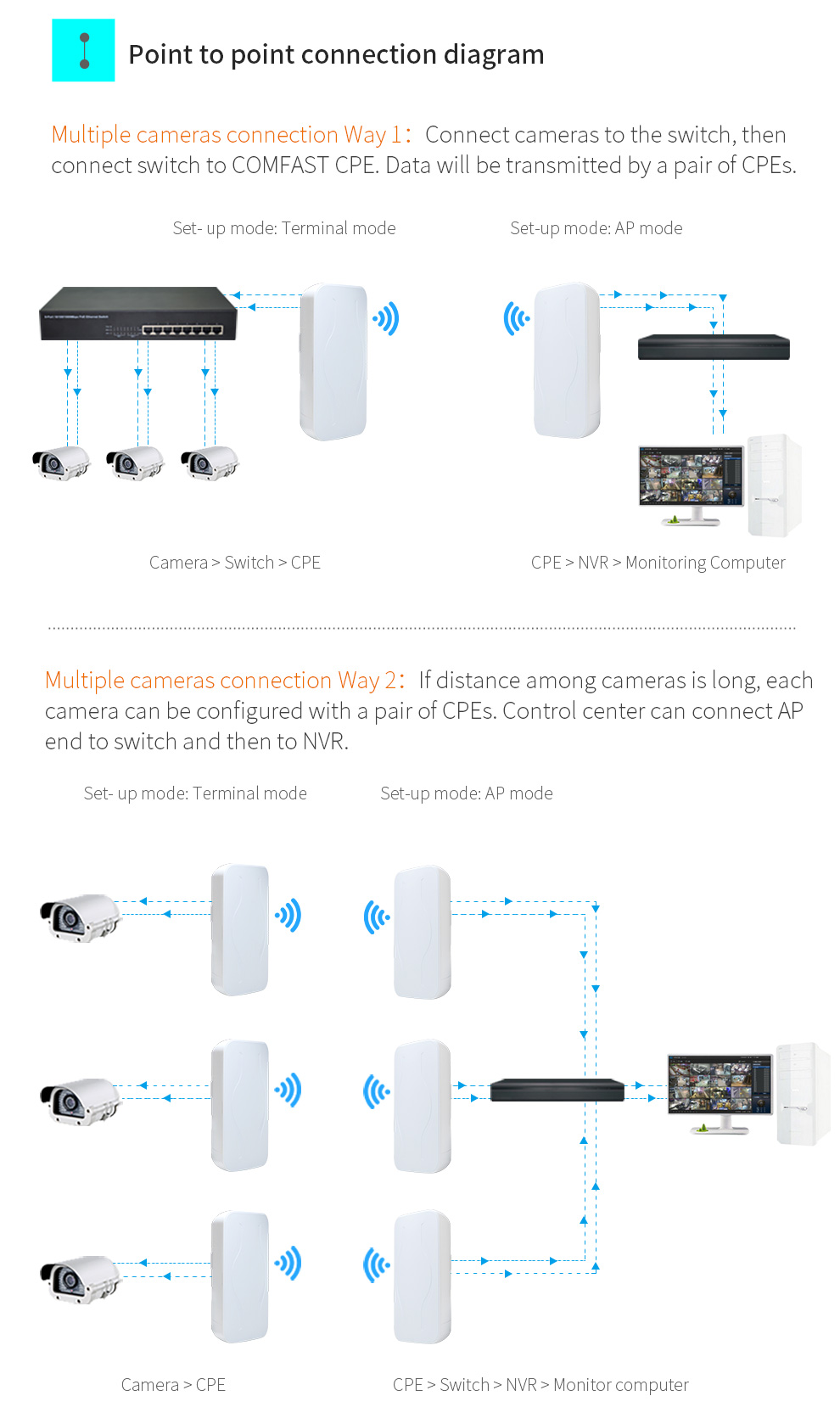 Point to point connection diagram

Multiple cameras connection Way 1: Connect cameras to the switch, then connect switch to COMFAST CPE. Data will be transmitted by a pair of CPEs.

Set- up mode: Terminal mode

Set-up mode: AP mode

Camera > Switch > CPE

CPE > NVR > Monitoring Computer

Multiple cameras connection Way 2: If distance among cameras is long, each camera can be configured with a pair of CPEs. Control center can connect AP end to switch and then to NVR.

Set- up mode: Terminal mode

Set-up mode: AP mode

Camera > CPE

CPE > Switch > NVR > Monitor computer