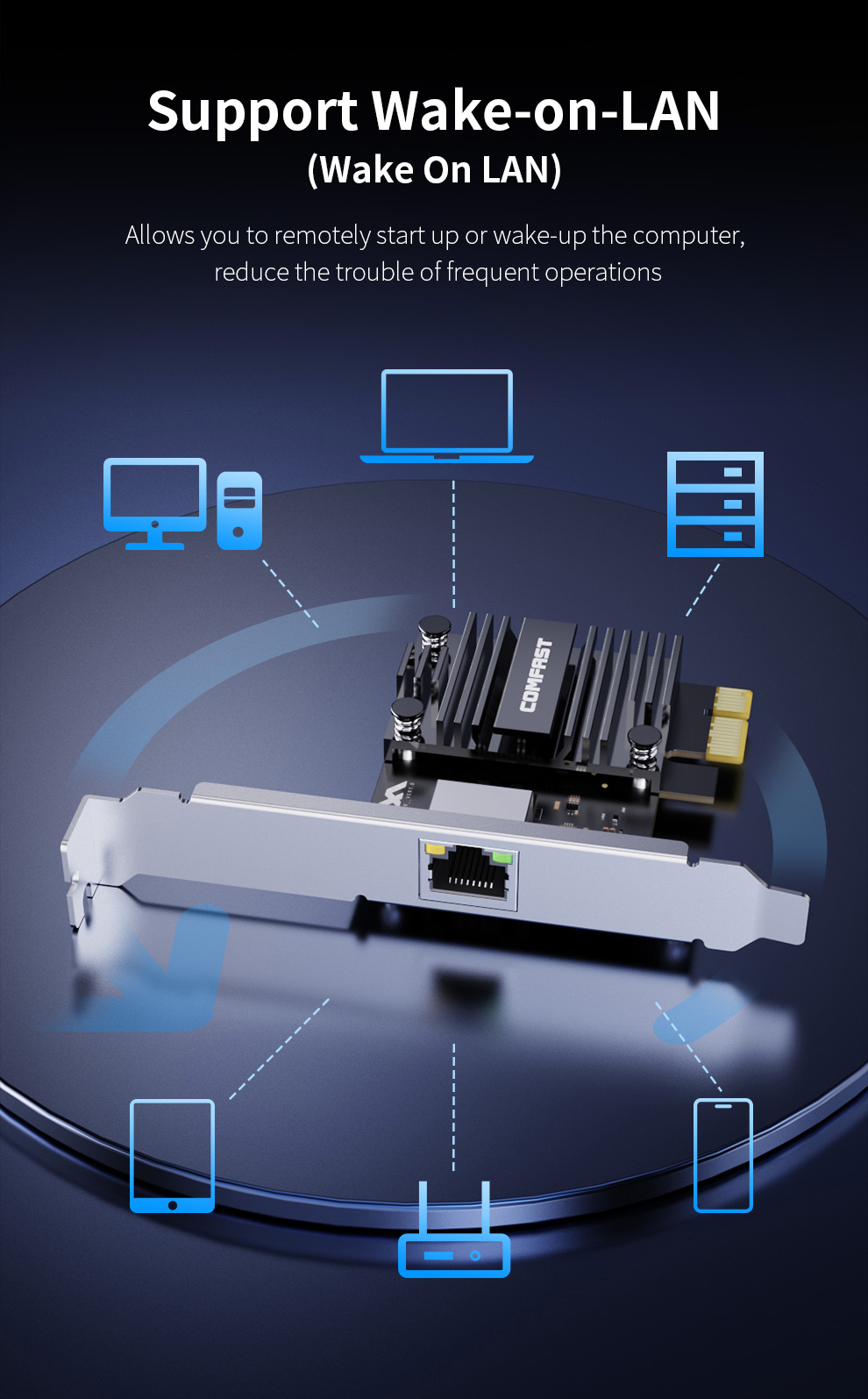 Support Wake-on-LAN
(Wake On LAN)

Allows you to remotely start up or wake-up the computer, reduce the trouble of frequent operations

COMFAST