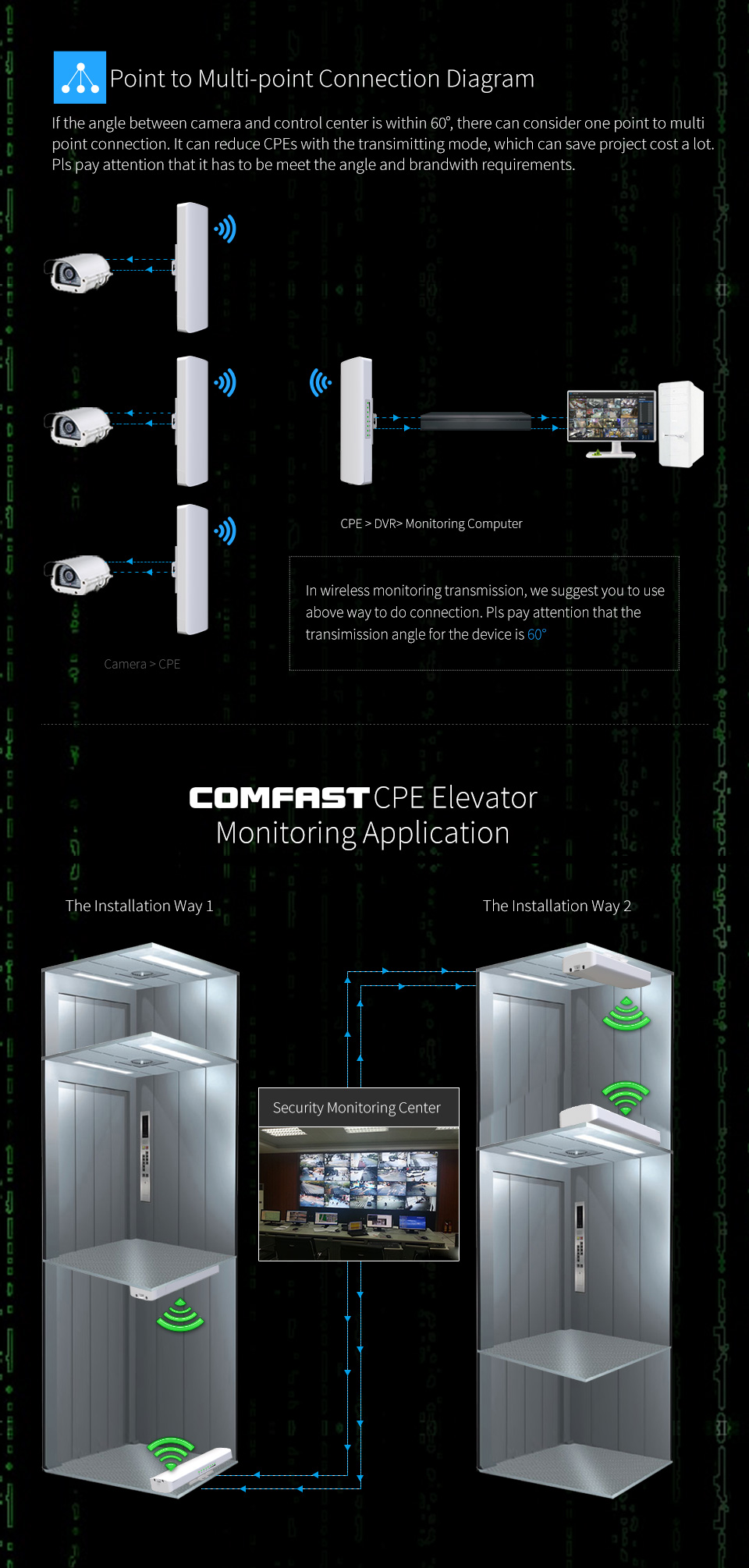 Point to Multi-point Connection Diagram

If the angle between camera and control center is within 60°, there can consider one point to multi point connection. It can reduce CPEs with the transimitting mode, which can save project cost a lot. Pls pay attention that it has to be meet the angle and brandwith requirements.

CPE > DVR> Monitoring Computer

In wireless monitoring transmission, we suggest you to use above way to do connection. Pls pay attention that the transimission angle for the device is 60°

Camera > CPE

COMFAST CPE Elevator Monitoring Application

The Installation Way 1

The Installation Way 2

Security Monitoring Center