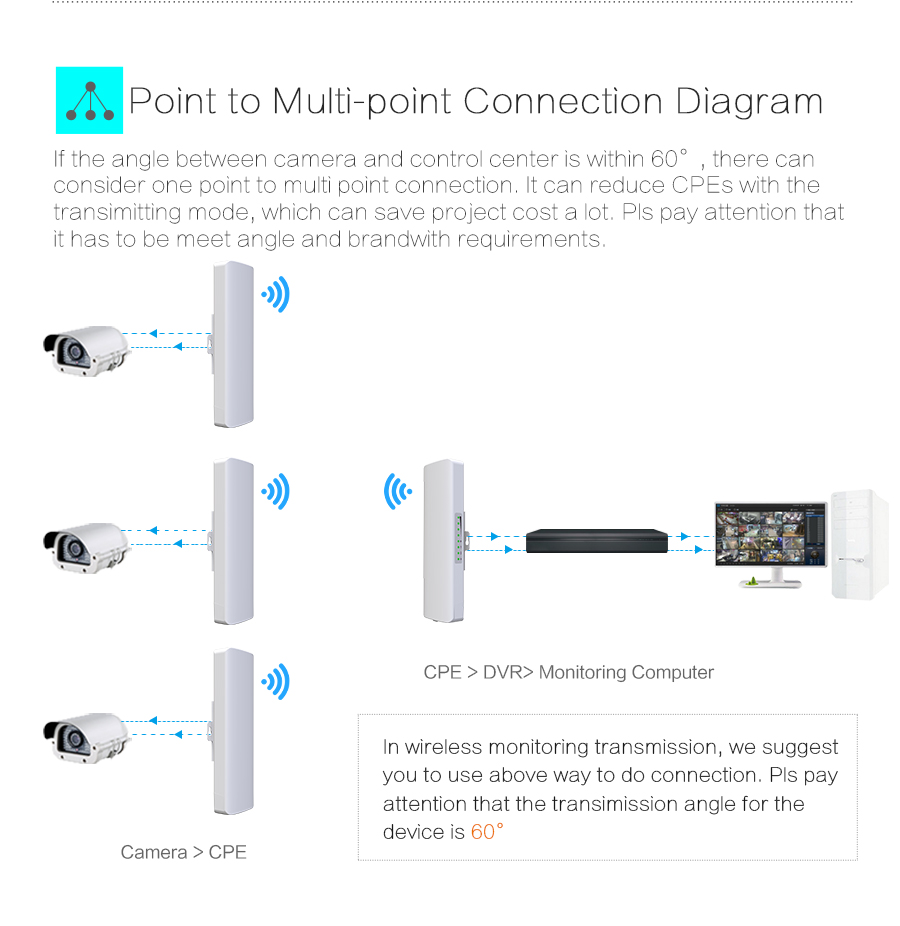 Point to Multi-point Connection Diagram

If the angle between camera and control center is within 60° , there can consider one point to multi point connection. It can reduce CPEs with the transimitting mode, which can save project cost a lot. Pls pay attention that it has to be meet angle and brandwith requirements.

CPE > DVR> Monitoring Computer

In wireless monitoring transmission, we suggest you to use above way to do connection. Pls pay attention that the transimission angle for the device is 60°

Camera > CPE