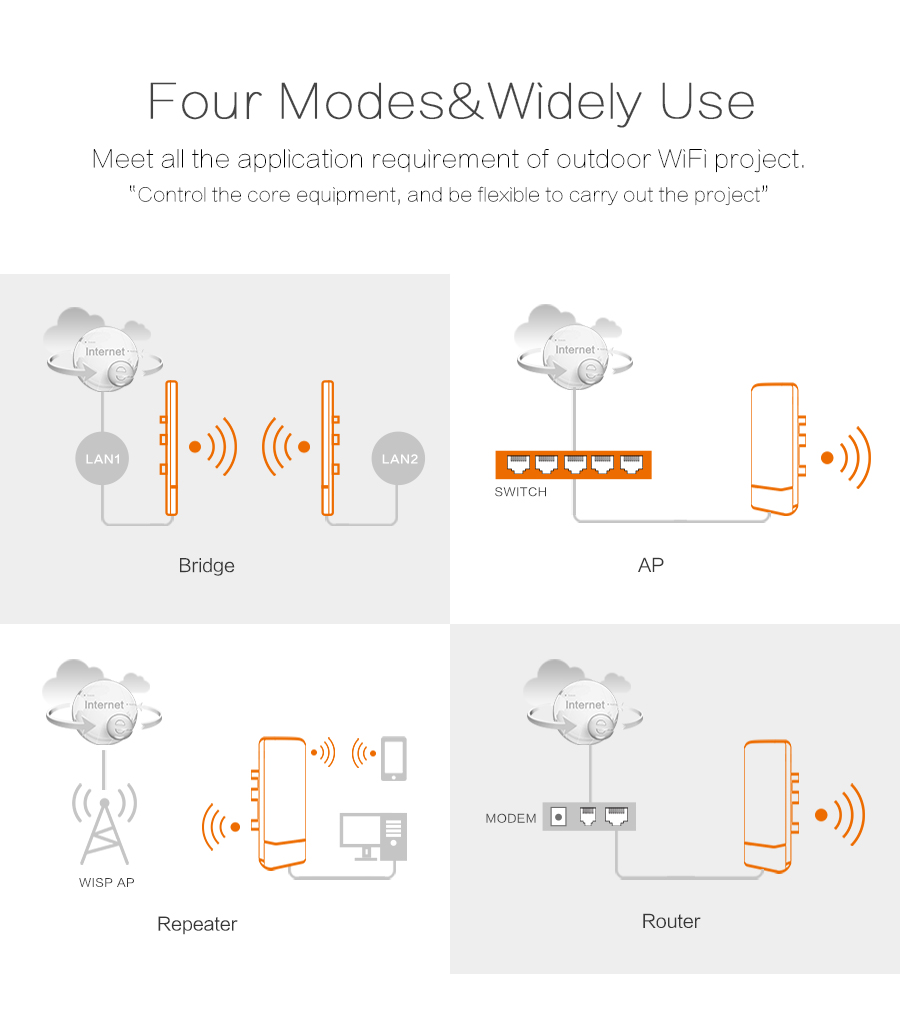 Four Modes&Widely Use

Meet all the application requirement of outdoor WiFi project.

"Control the core equipment, and be flexible to carry out the project"

Internet

LAN1

LAN2

Bridge

Internet

SWITCH

AP

Internet

WISP AP

Repeater

Internet

MODEM

Router