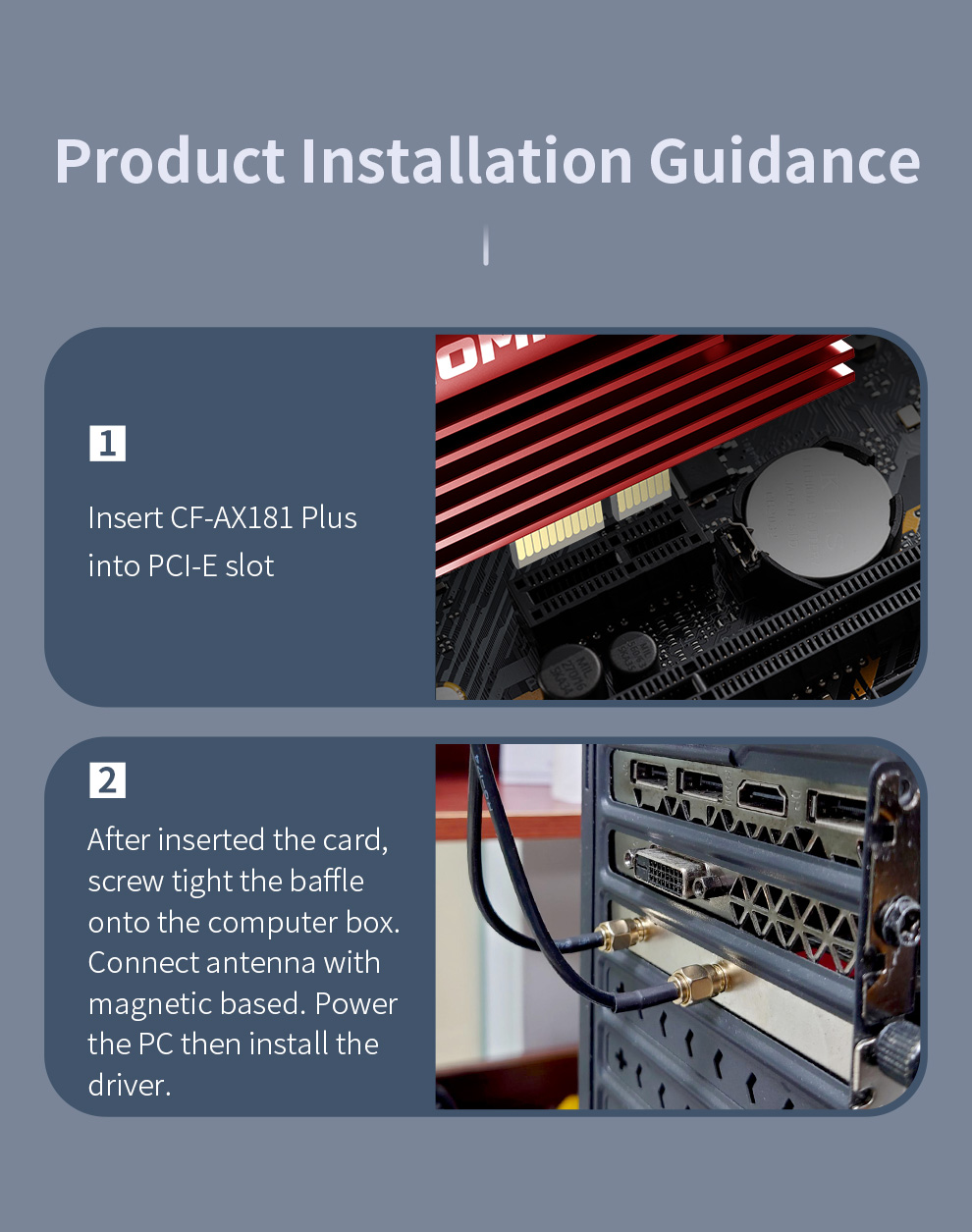 Product Installation Guidance

1

Insert CF-AX181 Plus into PCI-E slot

2

After inserted the card, screw tight the baffle onto the computer box. Connect antenna with magnetic based. Power the PC then install the driver.