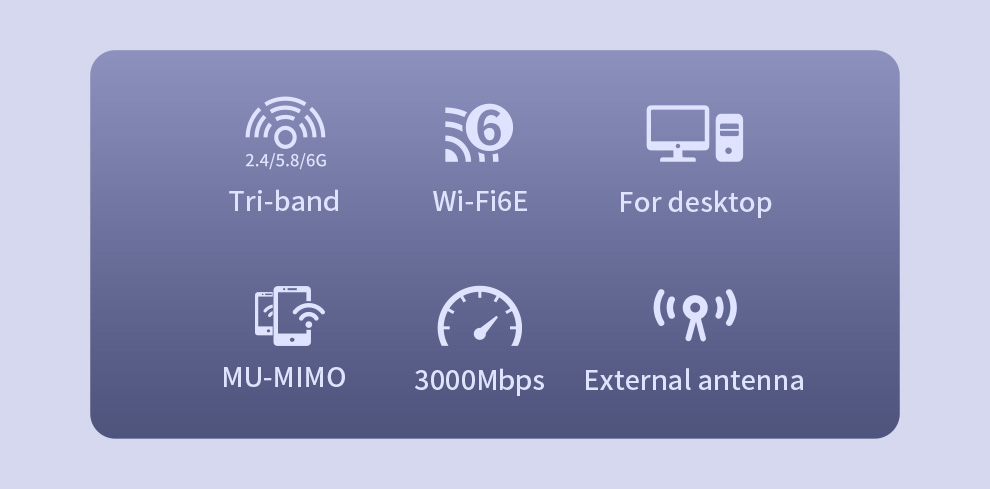 2.4/5.8/6G
Tri-band

6
Wi-Fi6E

For desktop

MU-MIMO

3000Mbps

External antenna