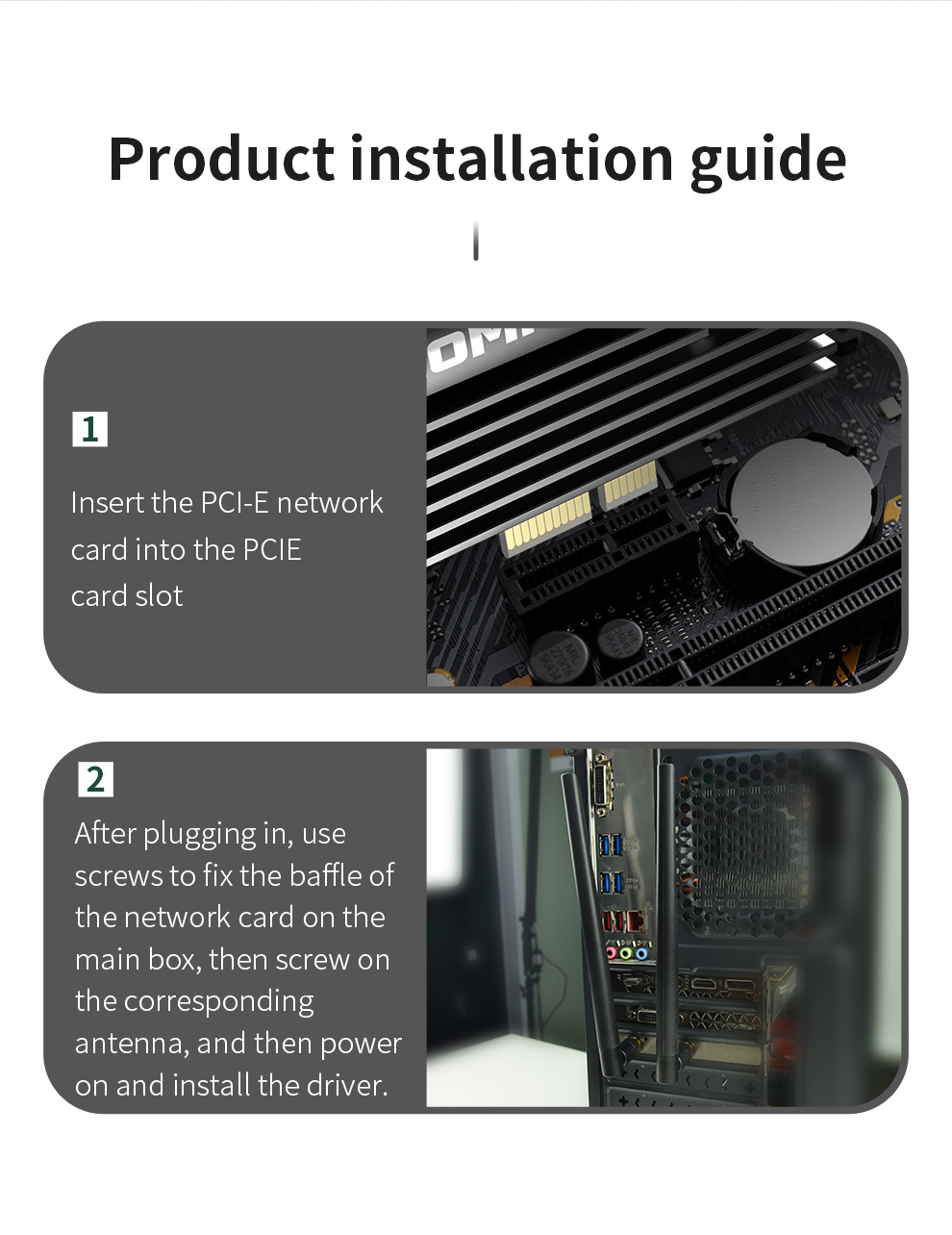 Product installation guide

1

Insert the PCI-E network card into the PCIE card slot

2

After plugging in, use screws to fix the baffle of the network card on the main box, then screw on the corresponding antenna, and then power on and install the driver.