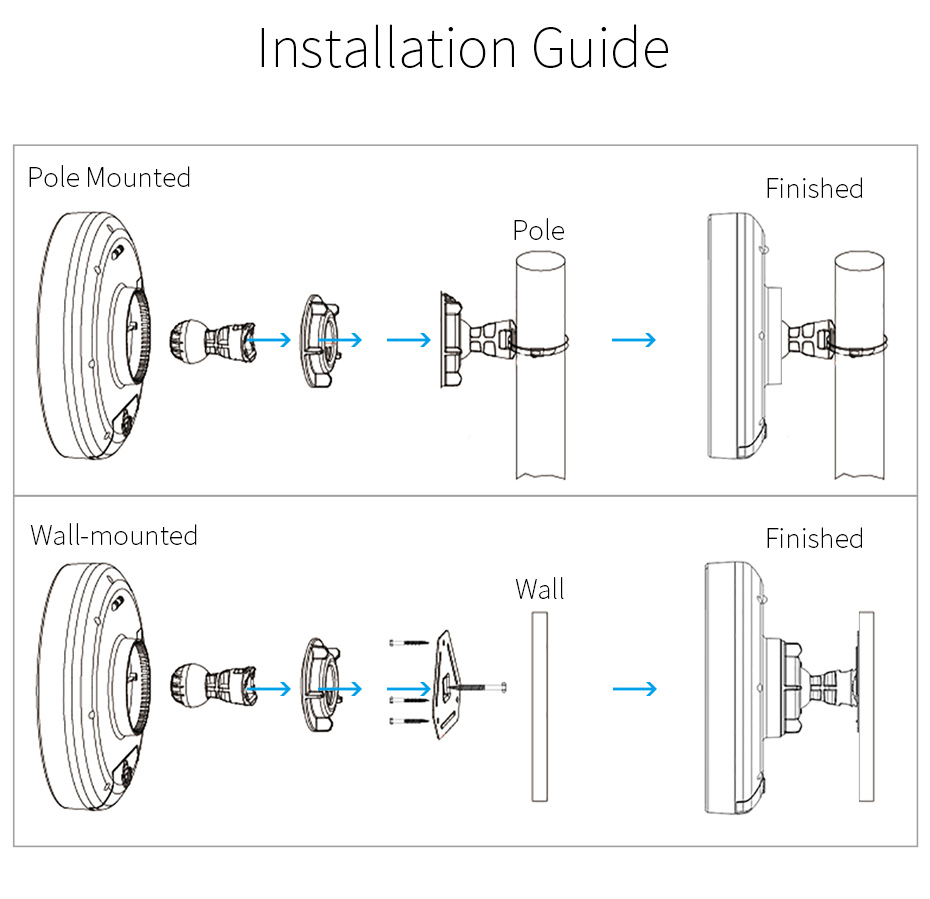 Installation Guide

Pole Mounted

Pole

Finished

Wall-mounted

Wall

Finished