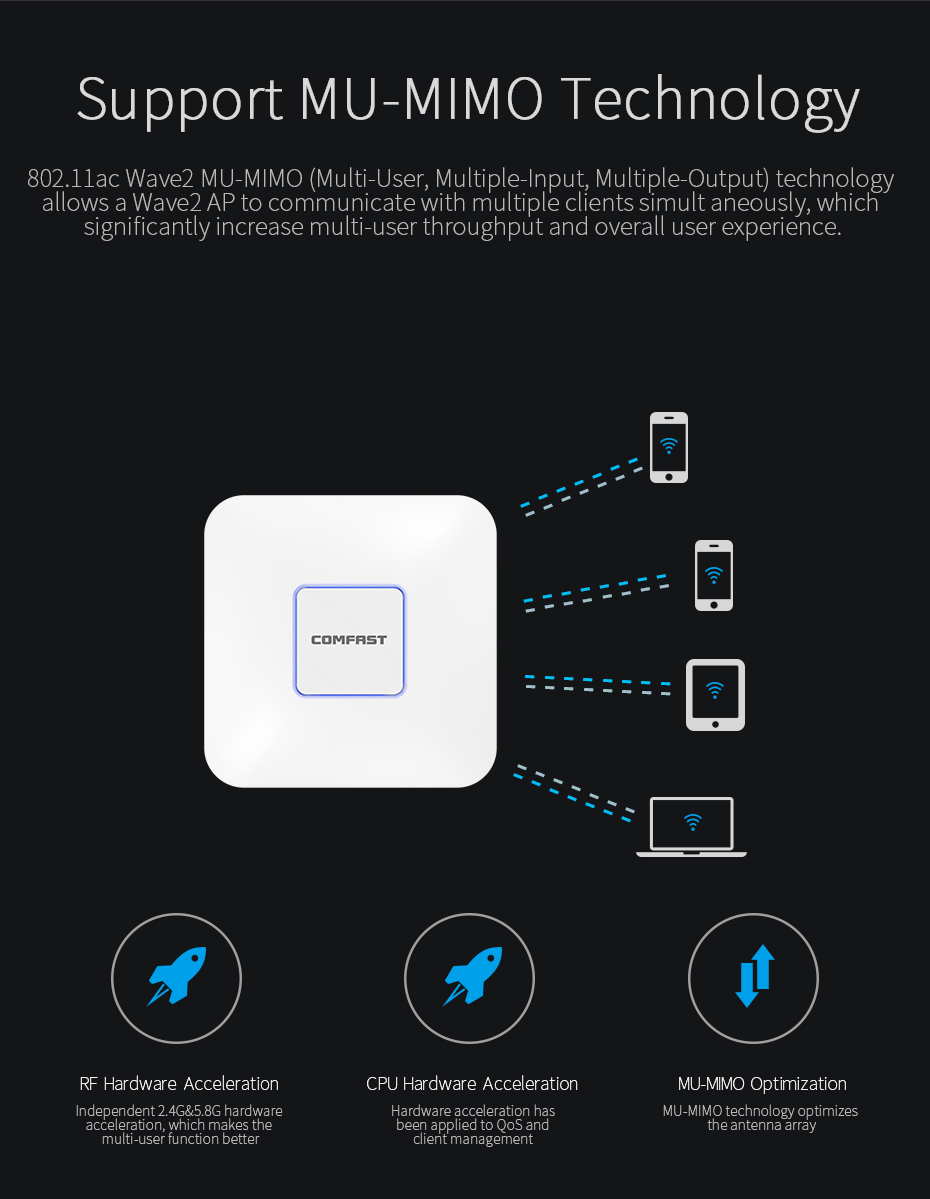 Support MU-MIMO Technology

802.11ac Wave2 MU-MIMO (Multi-User, Multiple-Input, Multiple-Output) technology allows a Wave2 AP to communicate with multiple clients simult aneously, which significantly increase multi-user throughput and overall user experience.

COMFAST

RF Hardware Acceleration

Independent 2.4G&5.8G hardware acceleration, which makes the multi-user function better

CPU Hardware Acceleration

Hardware acceleration has been applied to QoS and client management

MU-MIMO Optimization

MU-MIMO technology optimizes the antenna array