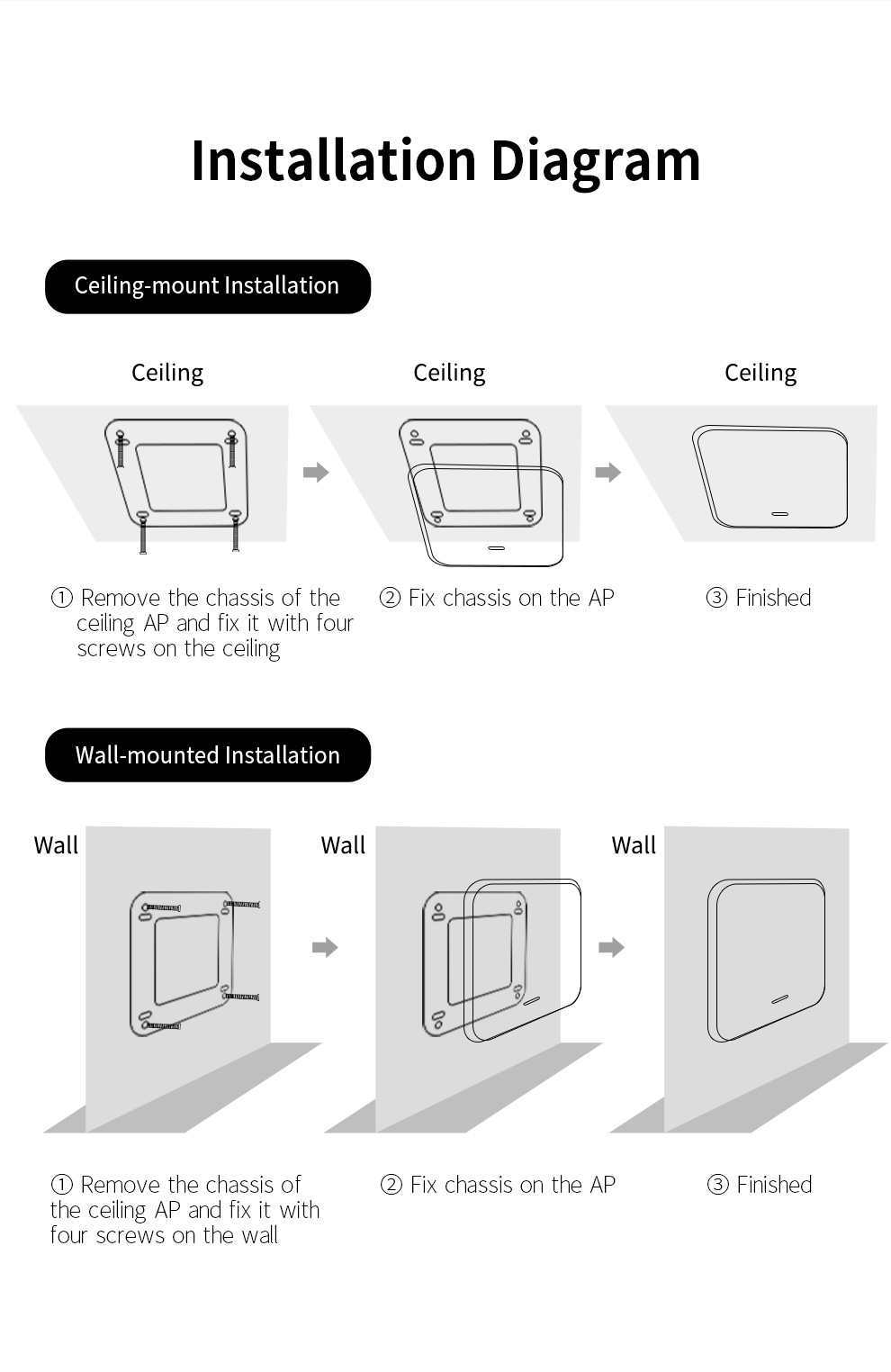 Installation Diagram

Ceiling-mount Installation

Ceiling

Ceiling

Ceiling

① Remove the chassis of the ceiling AP and fix it with four screws on the ceiling

② Fix chassis on the AP

③ Finished

Wall-mounted Installation

Wall

Wall

Wall

① Remove the chassis of the ceiling AP and fix it with four screws on the wall

② Fix chassis on the AP

③ Finished