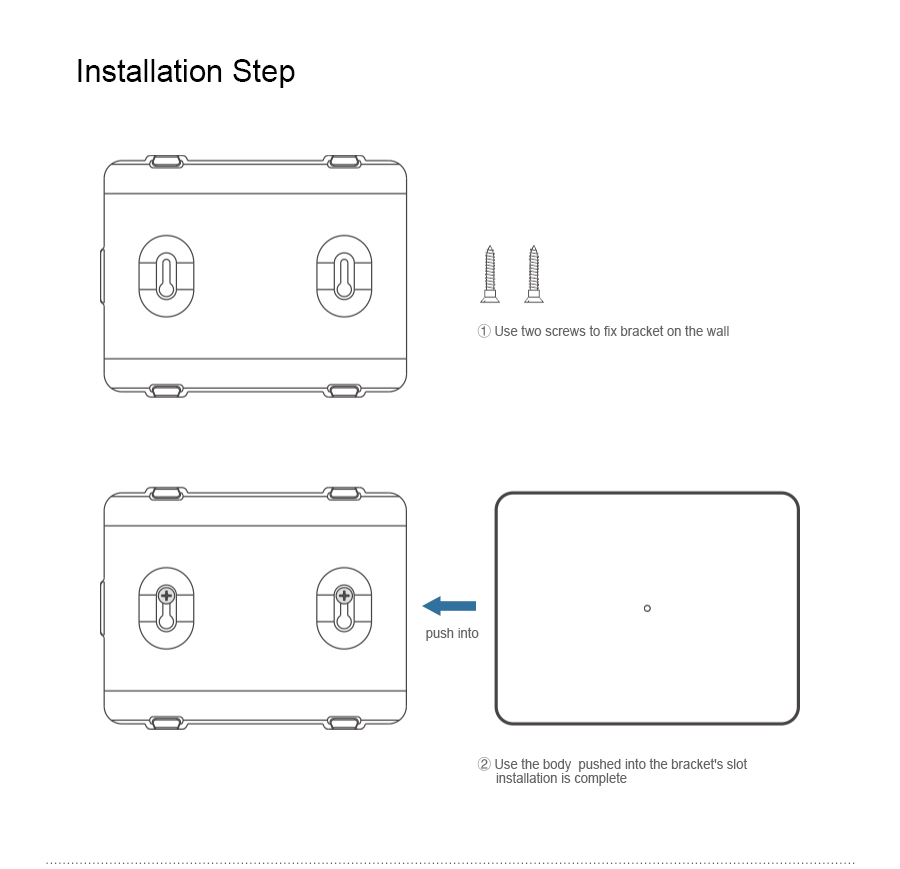 Installation Step

① Use two screws to fix bracket on the wall

push into

② Use the body pushed into the bracket's slot installation is complete