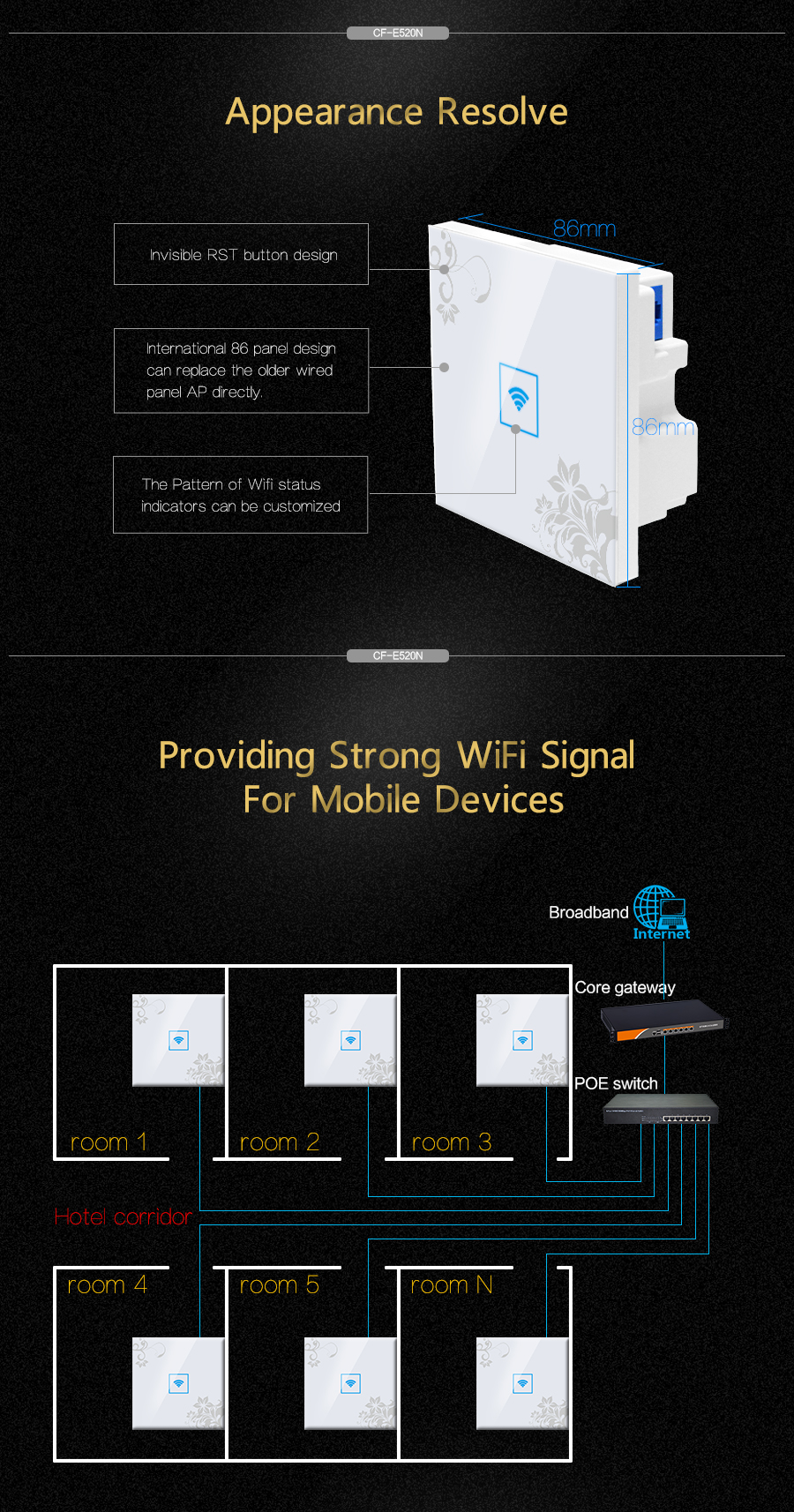 CF-E520N

Appearance Resolve

Invisible RST button design

International 86 panel design can replace the older wired panel AP directly.

The Pattern of Wifi status indicators can be customized

86mm

86mm

CF-E520N

Providing Strong WiFi Signal For Mobile Devices

Broadband

Internet

Core gateway

POE switch

room 1

room 2

room 3

Hotel corridor

room 4

room 5

room N