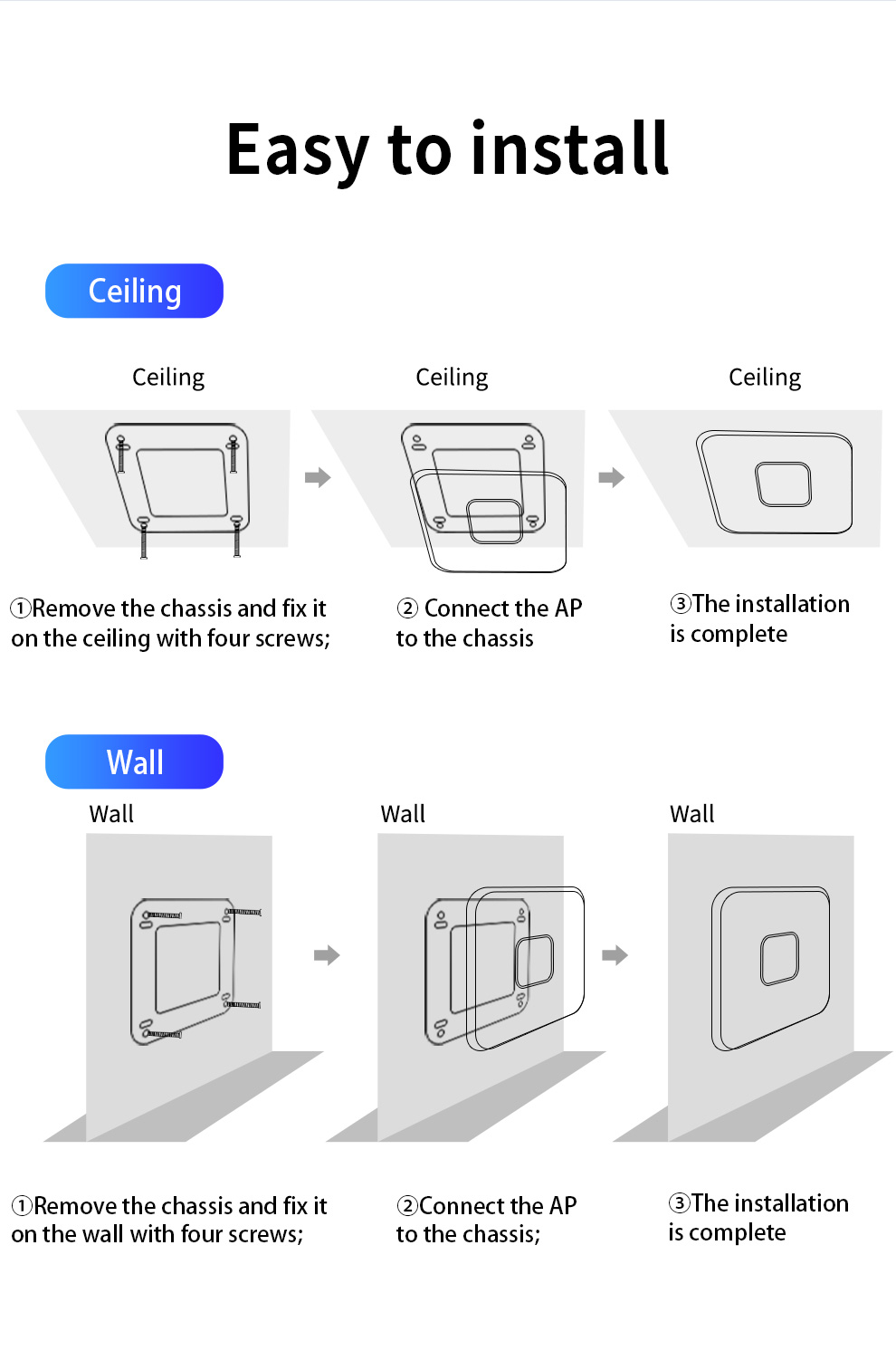 Easy to install

Ceiling

Ceiling

Ceiling

Ceiling

①Remove the chassis and fix it on the ceiling with four screws;

② Connect the AP to the chassis

③The installation is complete

Wall

Wall

Wall

Wall

①Remove the chassis and fix it on the wall with four screws;

②Connect the AP to the chassis;

③The installation is complete