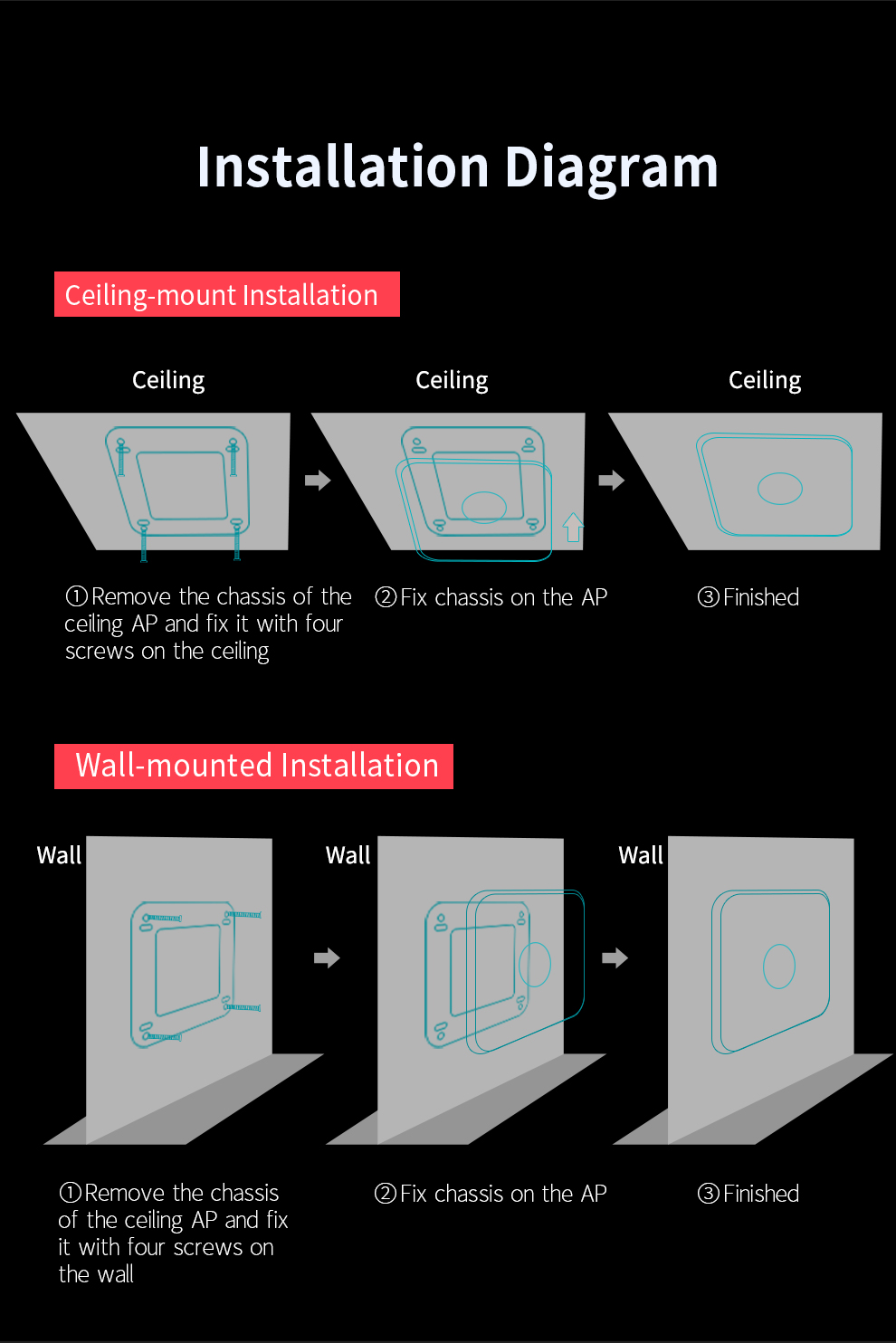 Installation Diagram

Ceiling-mount Installation

Ceiling

Ceiling

Ceiling

①Remove the chassis of the ceiling AP and fix it with four screws on the ceiling

②Fix chassis on the AP

③Finished

Wall-mounted Installation

Wall

Wall

Wall

①Remove the chassis of the ceiling AP and fix it with four screws on the wall

②Fix chassis on the AP

③Finished