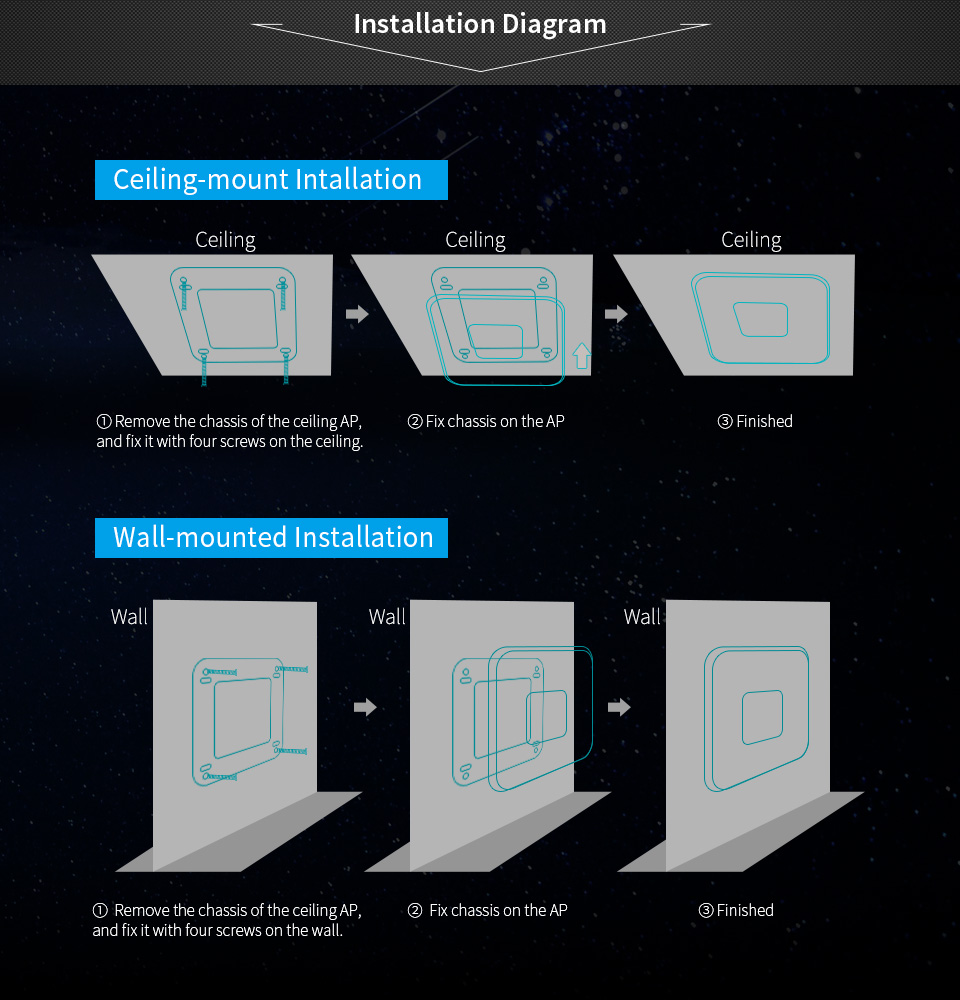 Installation Diagram

Ceiling-mount Intallation

Ceiling

Ceiling

Ceiling

① Remove the chassis of the ceiling AP, and fix it with four screws on the ceiling.

② Fix chassis on the AP

③ Finished

Wall-mounted Installation

Wall

Wall

Wall

① Remove the chassis of the ceiling AP, and fix it with four screws on the wall.

② Fix chassis on the AP

③ Finished