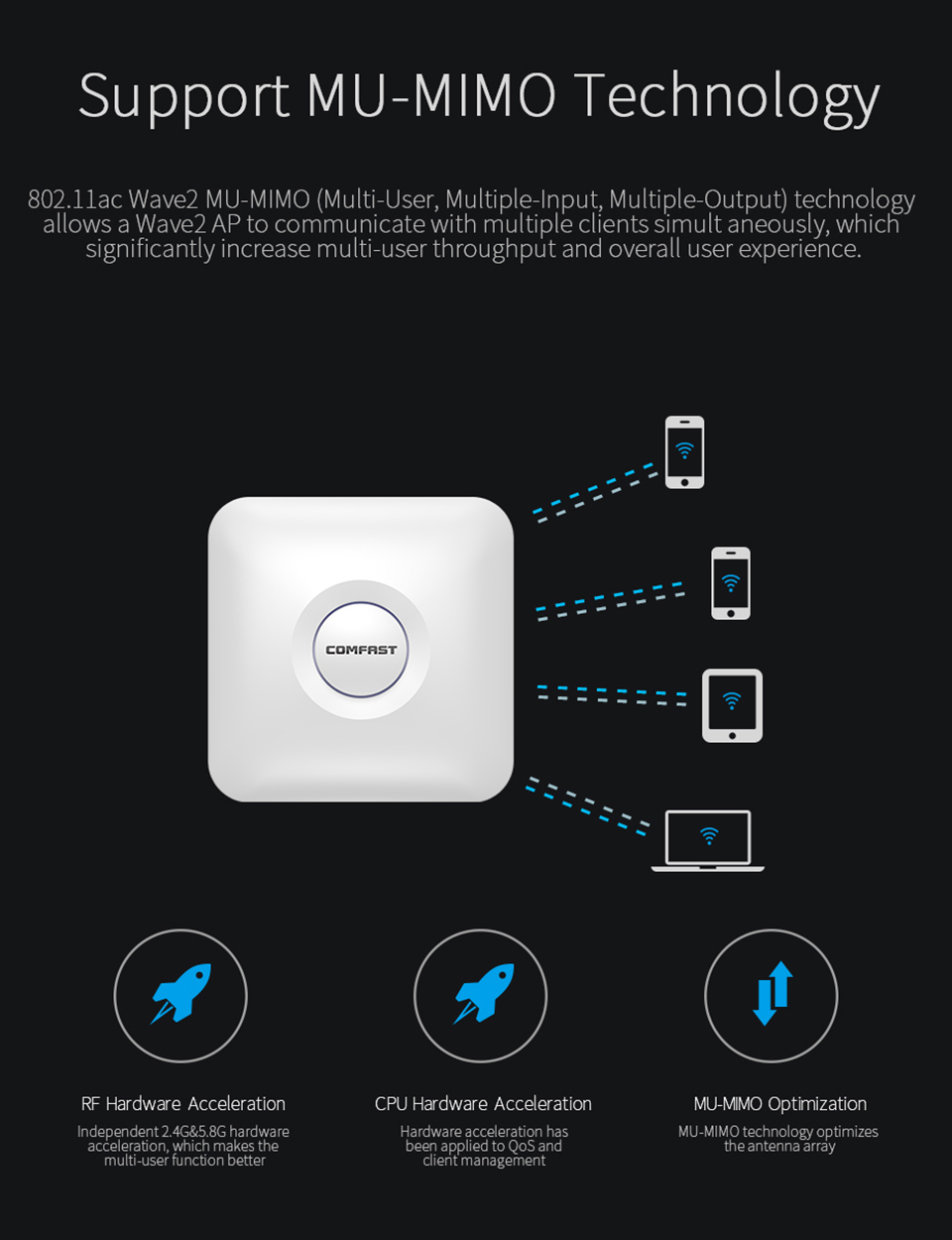 Support MU-MIMO Technology

802.11ac Wave2 MU-MIMO (Multi-User, Multiple-Input, Multiple-Output) technology allows a Wave2 AP to communicate with multiple clients simult aneously, which significantly increase multi-user throughput and overall user experience.

COMFAST

RF Hardware Acceleration

Independent 2.4G&5.8G hardware acceleration, which makes the multi-user function better

CPU Hardware Acceleration

Hardware acceleration has been applied to QoS and client management

MU-MIMO Optimization

MU-MIMO technology optimizes the antenna array