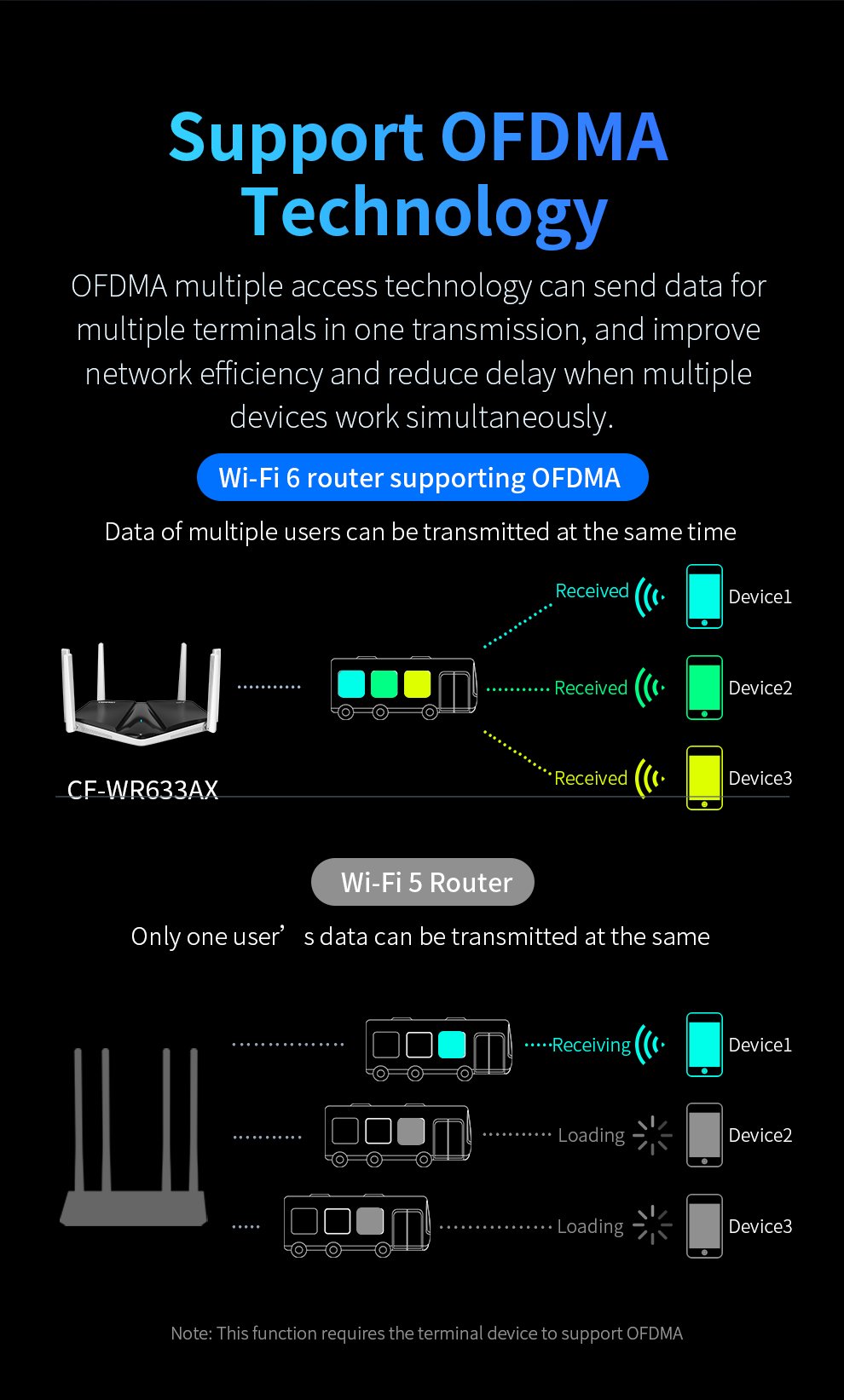 Support OFDMA Technology

OFDMA multiple access technology can send data for multiple terminals in one transmission, and improve network efficiency and reduce delay when multiple devices work simultaneously.

Wi-Fi 6 router supporting OFDMA

Data of multiple users can be transmitted at the same time

Received

Device1

Received

Device2

Received

Device3

CF-WR633AX

Wi-Fi 5 Router

Only one user’ s data can be transmitted at the same

Receiving

Device1

Loading

Device2

Loading

Device3

Note: This function requires the terminal device to support OFDMA