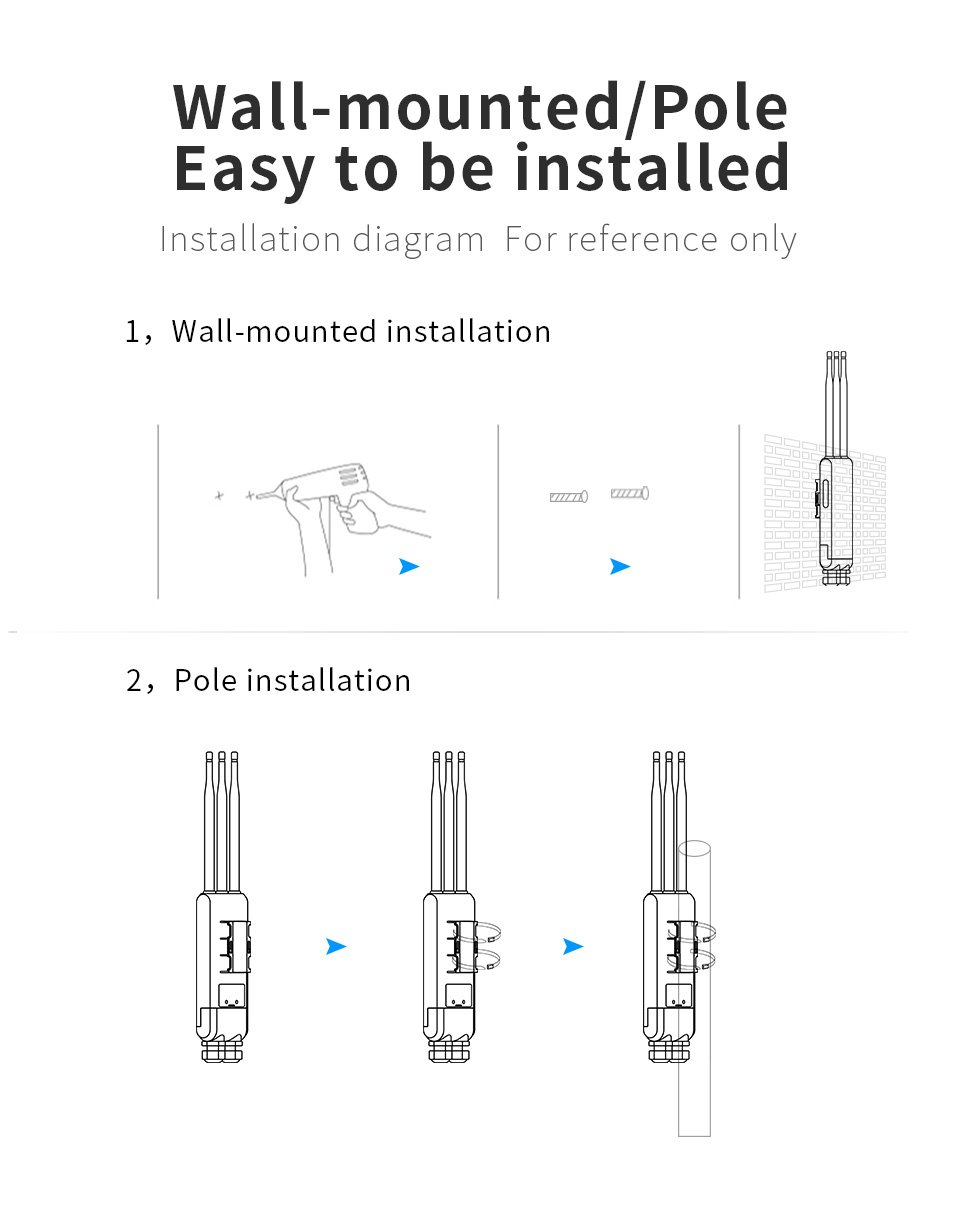 Wall-mounted/Pole
Easy to be installed

Installation diagram For reference only

1，Wall-mounted installation

2，Pole installation