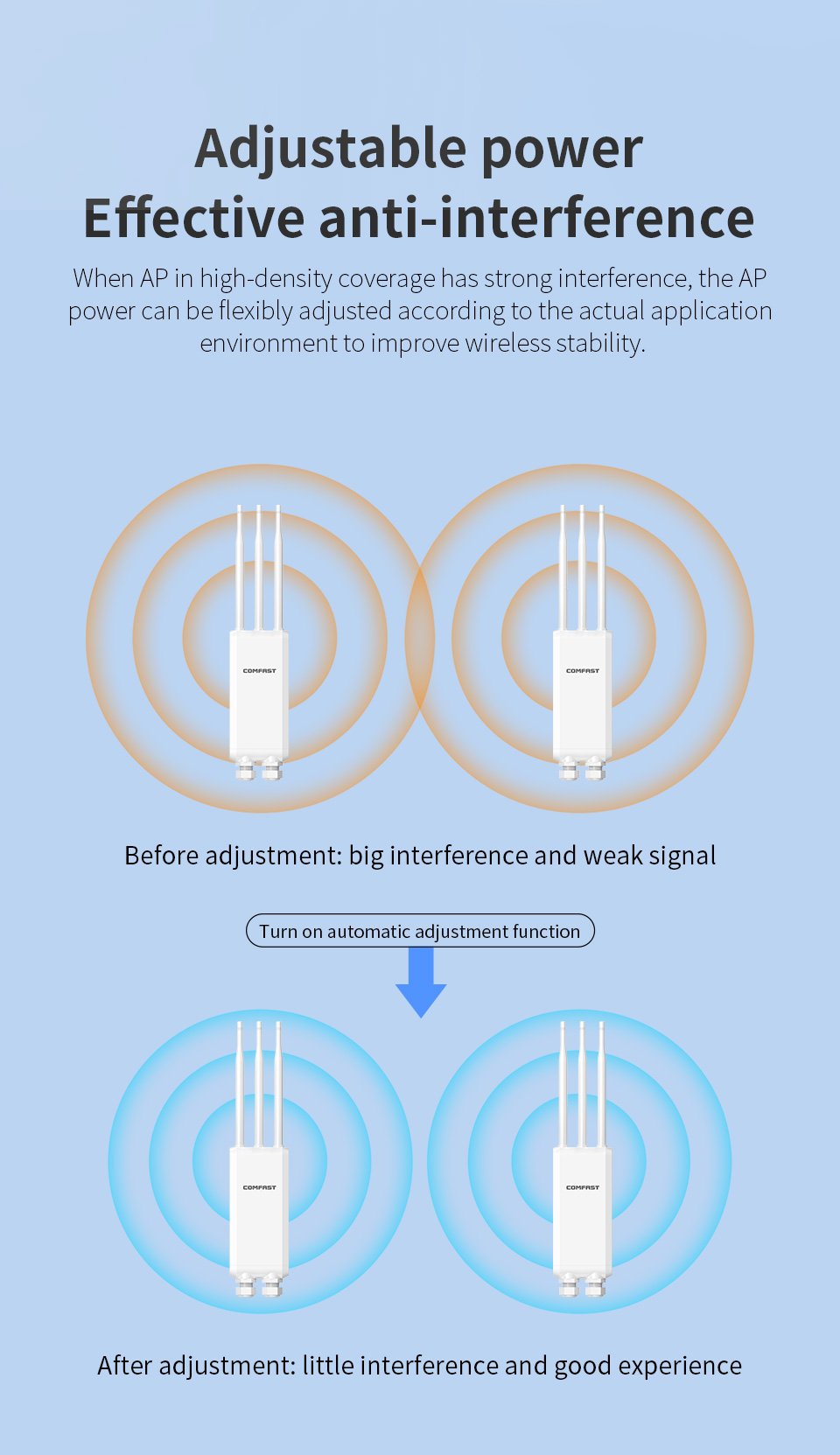 Adjustable power
Effective anti-interference

When AP in high-density coverage has strong interference, the AP power can be flexibly adjusted according to the actual application environment to improve wireless stability.

COMFAST

COMFAST

Before adjustment: big interference and weak signal

Turn on automatic adjustment function

COMFAST

COMFAST

After adjustment: little interference and good experience