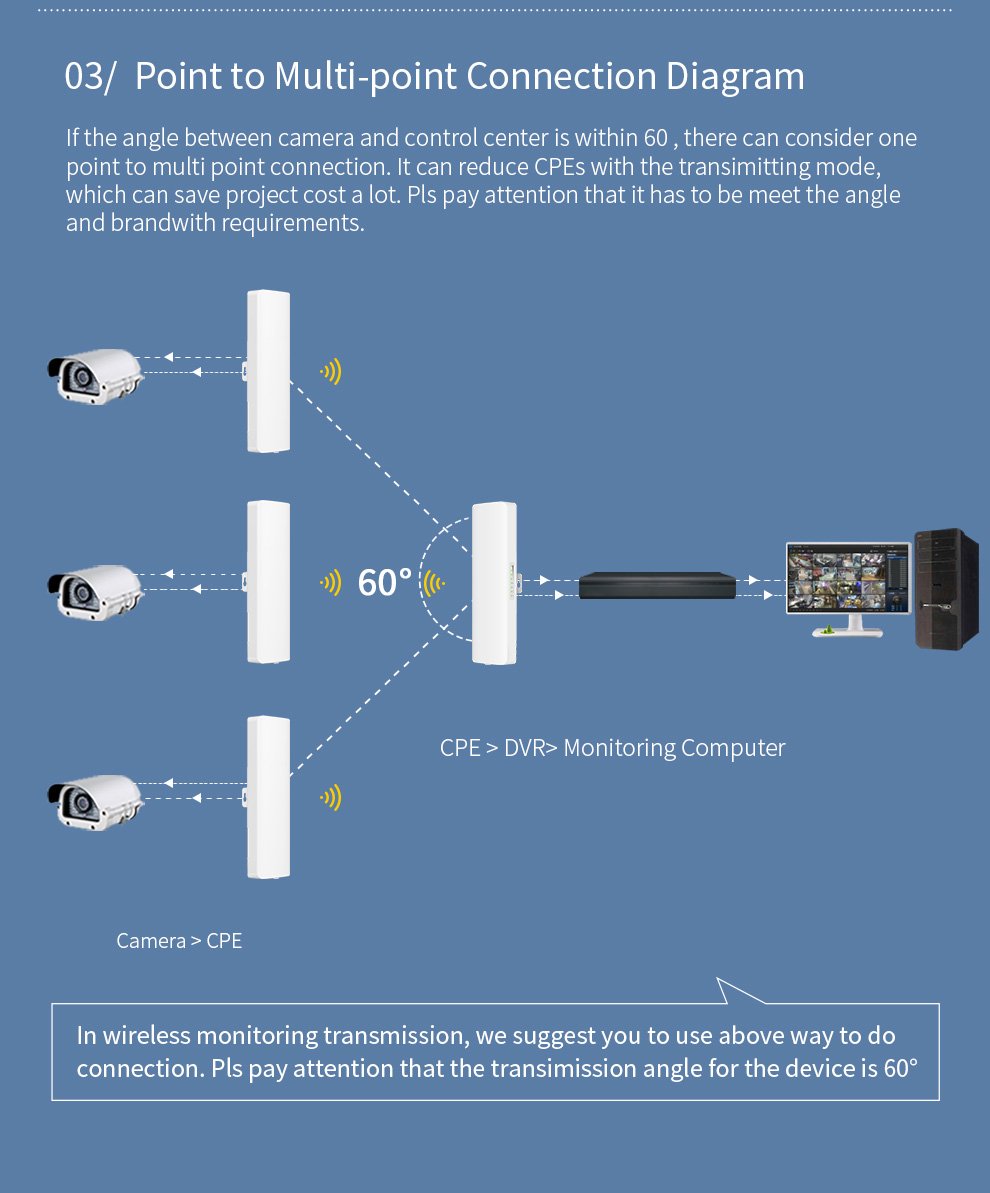 03/ Point to Multi-point Connection Diagram

If the angle between camera and control center is within 60 , there can consider one point to multi point connection. It can reduce CPEs with the transimitting mode, which can save project cost a lot. Pls pay attention that it has to be meet the angle and brandwith requirements.

60°

CPE > DVR> Monitoring Computer

Camera > CPE

In wireless monitoring transmission, we suggest you to use above way to do connection. Pls pay attention that the transimission angle for the device is 60°