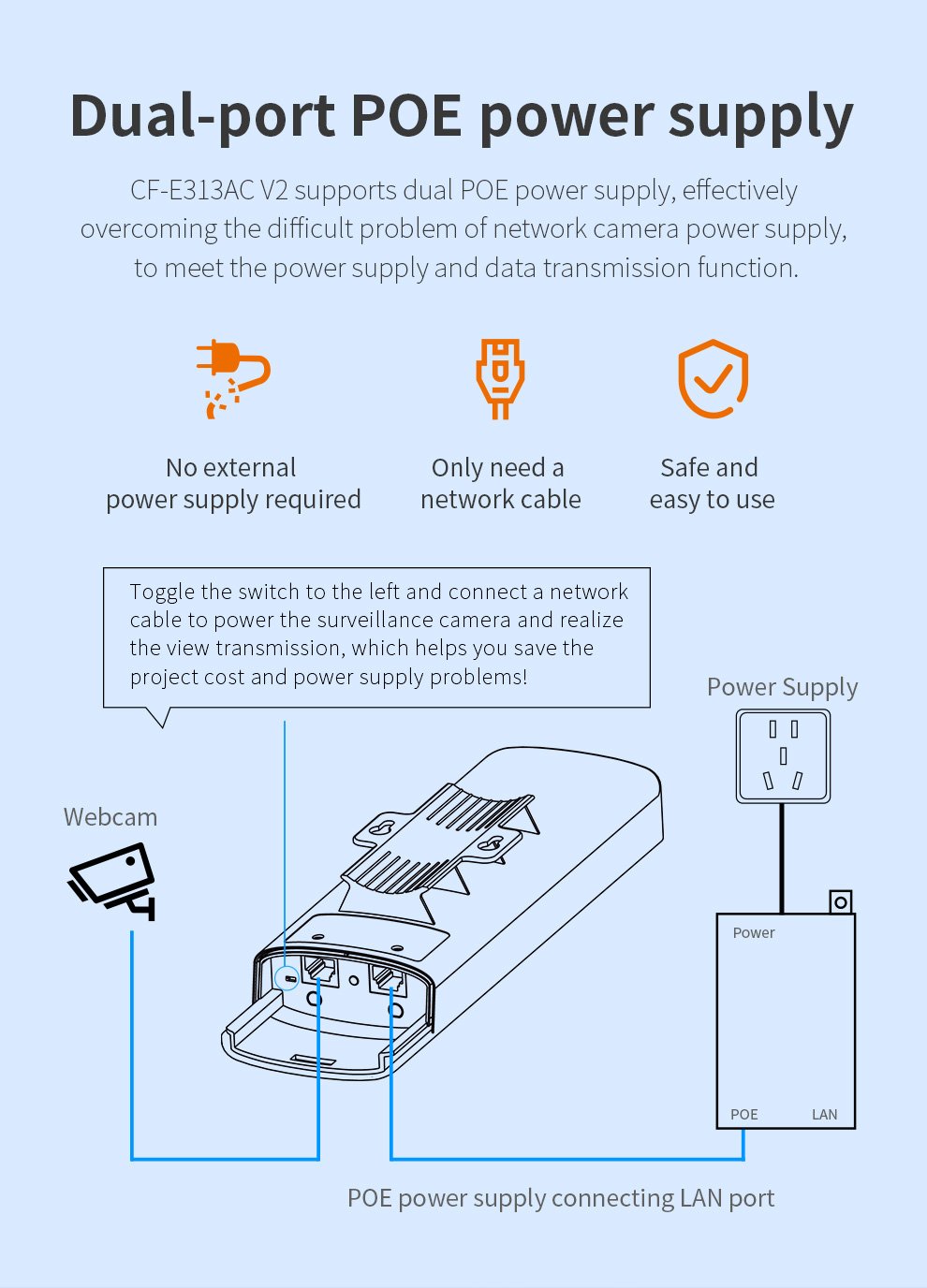 Dual-port POE power supply

CF-E313AC V2 supports dual POE power supply, effectively overcoming the difficult problem of network camera power supply, to meet the power supply and data transmission function.

No external power supply required

Only need a network cable

Safe and easy to use

Toggle the switch to the left and connect a network cable to power the surveillance camera and realize the view transmission, which helps you save the project cost and power supply problems!

Power Supply

Webcam

Power

POE

LAN

POE power supply connecting LAN port